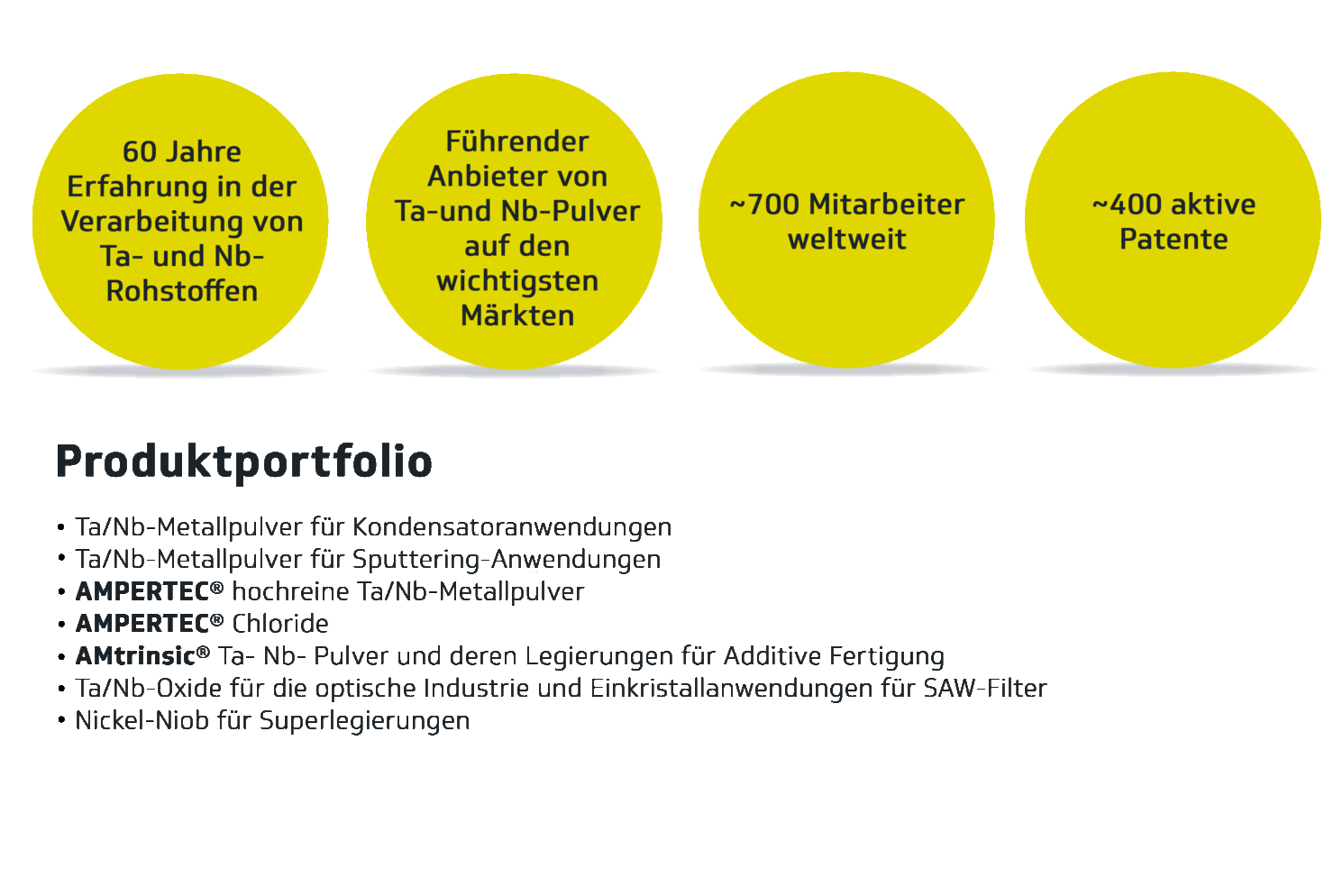 60 Jahre Erfahrung in der Verarbeitung von Ta- und Nb-Rohstoffen

Führender Anbieter von Ta-und Nb-Pulver auf den wichtigsten Märkten

~700 Mitarbeiter weltweit

~400 aktive Patente

Produktportfolio

• Ta/Nb-Metallpulver für Kondensatoranwendungen
• Ta/Nb-Metallpulver für Sputtering-Anwendungen
• AMPERTEC® hochreine Ta/Nb-Metallpulver
• AMPERTEC® Chloride
• AMtrinsic® Ta- Nb- Pulver und deren Legierungen für Additive Fertigung
• Ta/Nb-Oxide für die optische Industrie und Einkristallanwendungen für SAW-Filter
• Nickel-Niob für Superlegierungen